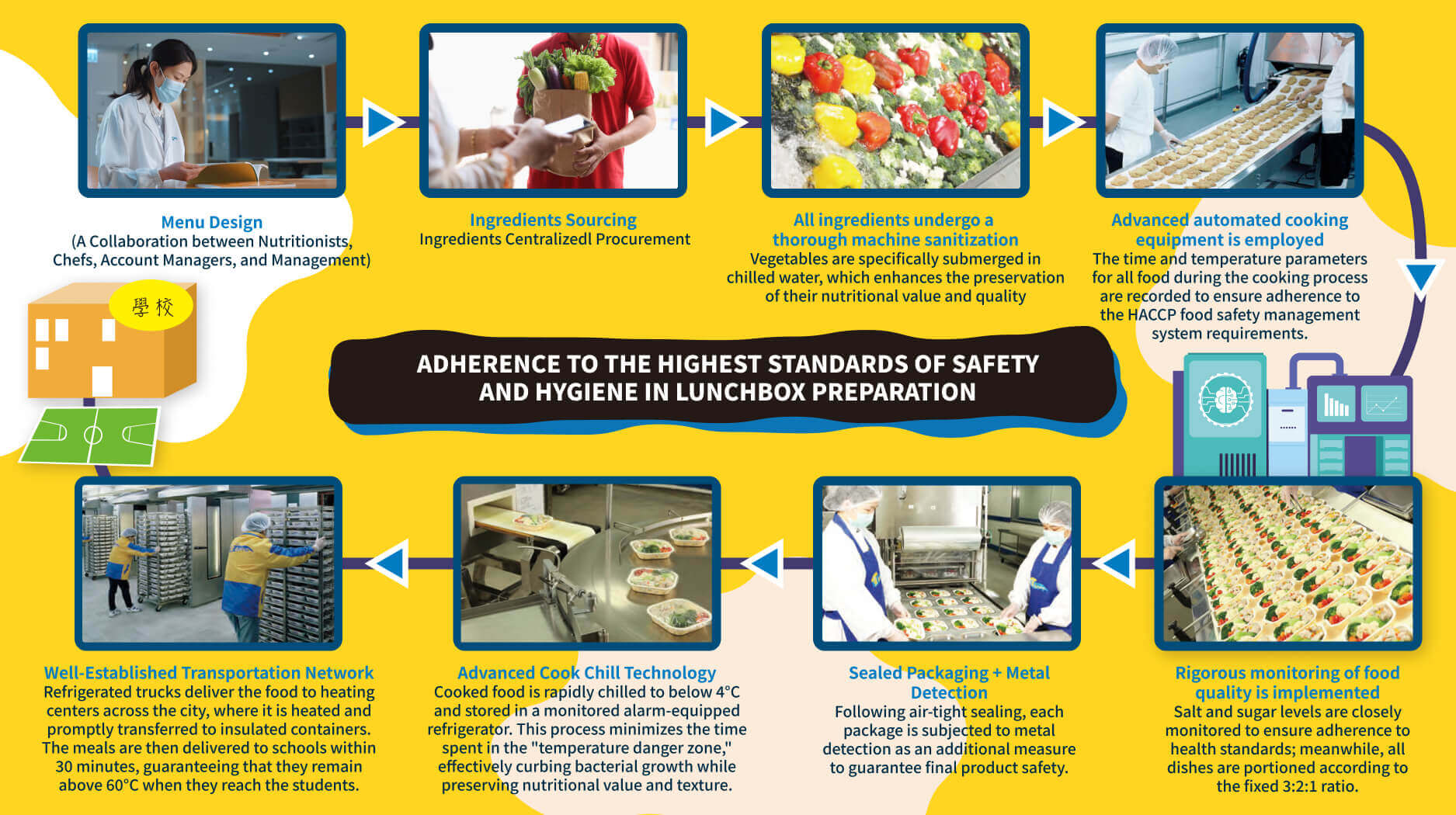 Menu Design
(A Collaboration between Nutritionists, Chefs, Account Managers, and Management)

Ingredients Sourcing
Ingredients Centralizedl Procurement

All ingredients undergo a thorough machine sanitization
Vegetables are specifically submerged in chilled water, which enhances the preservation of their nutritional value and quality

Advanced automated cooking equipment is employed
The time and temperature parameters for all food during the cooking process are recorded to ensure adherence to the HACCP food safety management system requirements.

學校

ADHERENCE TO THE HIGHEST STANDARDS OF SAFETY AND HYGIENE IN LUNCHBOX PREPARATION

Rigorous monitoring of food quality is implemented
Salt and sugar levels are closely monitored to ensure adherence to health standards; meanwhile, all dishes are portioned according to the fixed 3:2:1 ratio.

Sealed Packaging + Metal Detection
Following air-tight sealing, each package is subjected to metal detection as an additional measure to guarantee final product safety.

Advanced Cook Chill Technology
Cooked food is rapidly chilled to below 4°C and stored in a monitored alarm-equipped refrigerator. This process minimizes the time spent in the "temperature danger zone," effectively curbing bacterial growth while preserving nutritional value and texture.

Well-Established Transportation Network
Refrigerated trucks deliver the food to heating centers across the city, where it is heated and promptly transferred to insulated containers. The meals are then delivered to schools within 30 minutes, guaranteeing that they remain above 60°C when they reach the students.